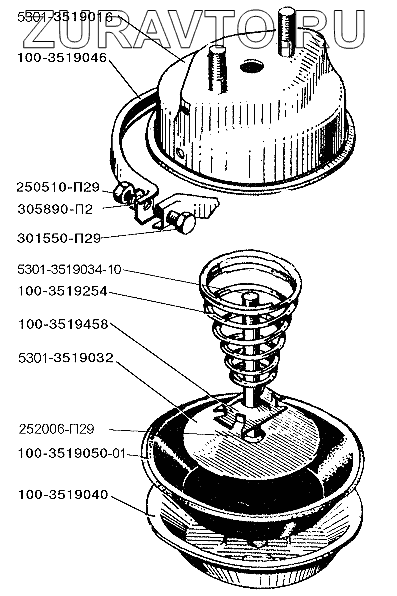 ZURAVTO.RU
5301-3519016
100-3519046
250510-П29
305890-П2
301550-П29
5301-3519034-10
100-3519254
100-3519458
5301-3519032
252006-П29
100-3519050-01
100-3519040